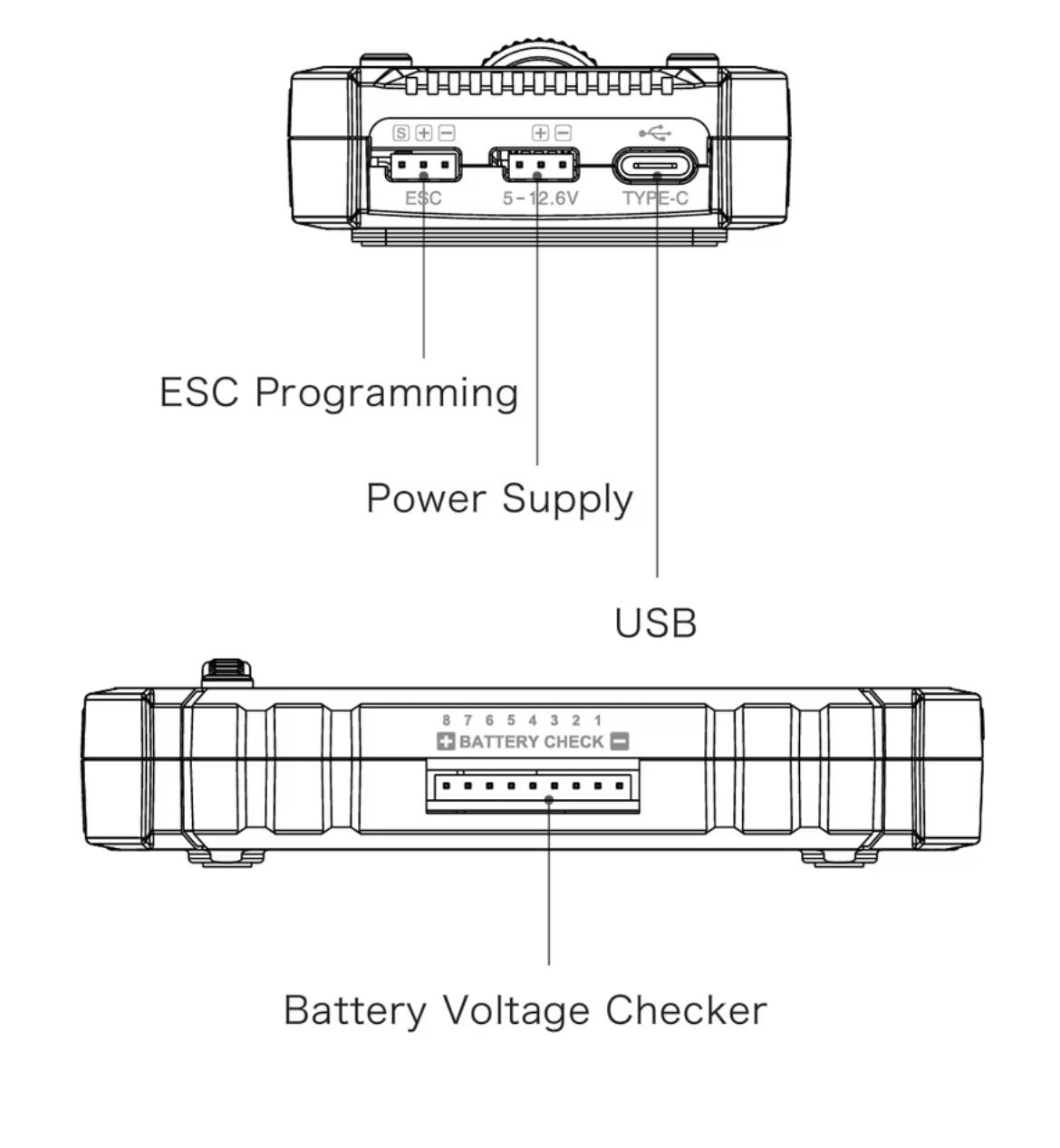 S + −

+ −

ESC

5-12.6V

TYPE-C

ESC Programming

Power Supply

USB

8 7 6 5 4 3 2 1

+ BATTERY CHECK −

Battery Voltage Checker